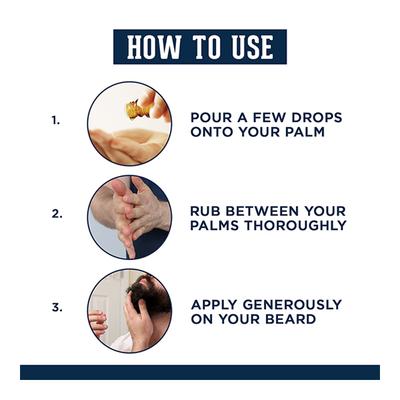 HOW TO USE

1. POUR A FEW DROPS ONTO YOUR PALM

2. RUB BETWEEN YOUR PALMS THOROUGHLY

3. APPLY GENEROUSLY ON YOUR BEARD