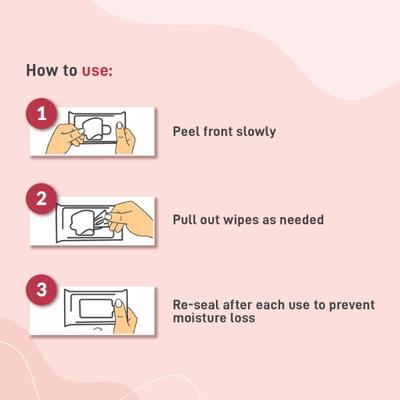 How to use:

1

Peel front slowly

2

Pull out wipes as needed

3

Re-seal after each use to prevent moisture loss