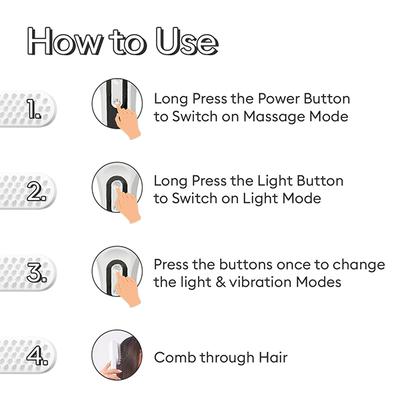 How to Use

1. Long Press the Power Button to Switch on Massage Mode

2. Long Press the Light Button to Switch on Light Mode

3. Press the buttons once to change the light & vibration Modes

4. Comb through Hair