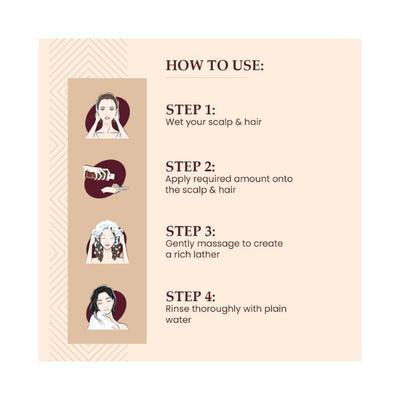 HOW TO USE:

STEP 1:
Wet your scalp & hair

STEP 2:
Apply required amount onto the scalp & hair

STEP 3:
Gently massage to create a rich lather

STEP 4:
Rinse thoroughly with plain water