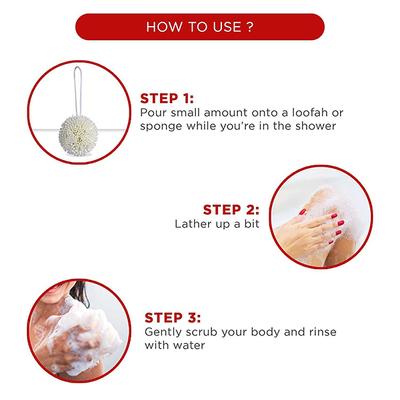 HOW TO USE ?

STEP 1:
Pour small amount onto a loofah or sponge while you're in the shower

STEP 2:
Lather up a bit

STEP 3:
Gently scrub your body and rinse with water