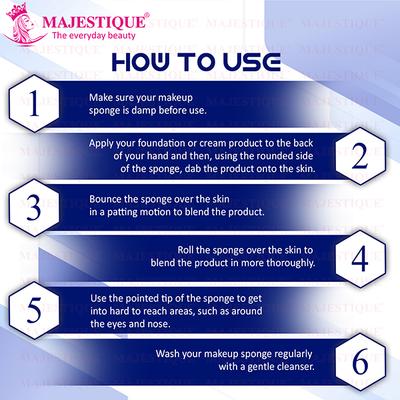 MAJESTIQUE®
The everyday beauty

HOW TO USE

1
Make sure your makeup sponge is damp before use.

2
Apply your foundation or cream product to the back of your hand and then, using the rounded side of the sponge, dab the product onto the skin.

3
Bounce the sponge over the skin in a patting motion to blend the product.

4
Roll the sponge over the skin to blend the product in more thoroughly.

5
Use the pointed tip of the sponge to get into hard to reach areas, such as around the eyes and nose.

6
Wash your makeup sponge regularly with a gentle cleanser.