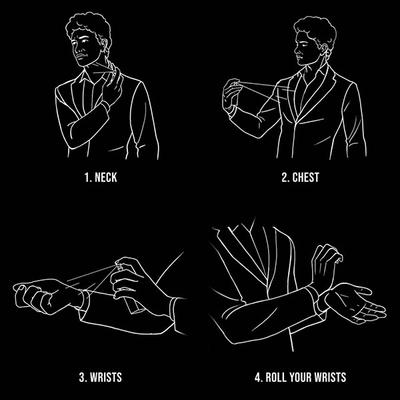 1. NECK

2. CHEST

3. WRISTS

4. ROLL YOUR WRISTS