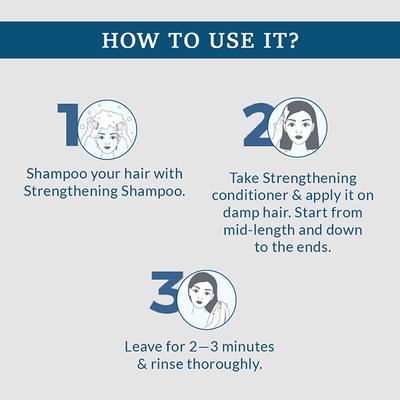 HOW TO USE IT?

1

Shampoo your hair with Strengthening Shampoo.

2

Take Strengthening conditioner & apply it on damp hair. Start from mid-length and down to the ends.

3

Leave for 2—3 minutes & rinse thoroughly.