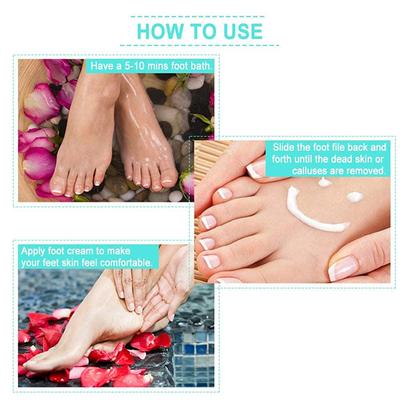 HOW TO USE

Have a 5-10 mins foot bath.

Slide the foot file back and forth until the dead skin or calluses are removed.

Apply foot cream to make your feet skin feel comfortable.