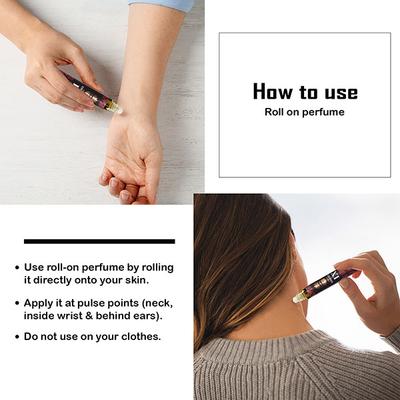 How to use
Roll on perfume

• Use roll-on perfume by rolling it directly onto your skin.
• Apply it at pulse points (neck, inside wrist & behind ears).
• Do not use on your clothes.