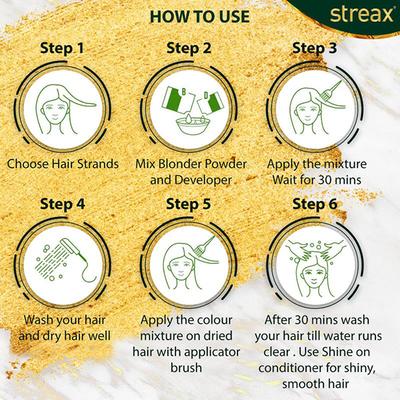 streax

HOW TO USE

Step 1

Choose Hair Strands

Step 2

Mix Blonder Powder and Developer

Step 3

Apply the mixture Wait for 30 mins

Step 4

Wash your hair and dry hair well

Step 5

Apply the colour mixture on dried hair with applicator brush

Step 6

After 30 mins wash your hair till water runs clear . Use Shine on conditioner for shiny, smooth hair