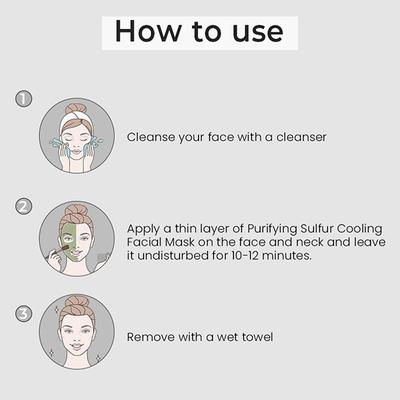 How to use

1

Cleanse your face with a cleanser

2

Apply a thin layer of Purifying Sulfur Cooling Facial Mask on the face and neck and leave it undisturbed for 10-12 minutes.

3

Remove with a wet towel