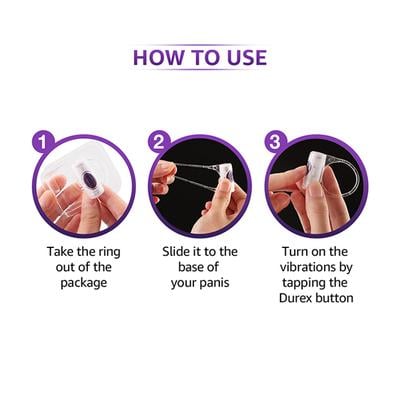 HOW TO USE

1

Take the ring out of the package

2

Slide it to the base of your panis

3

Turn on the vibrations by tapping the Durex button