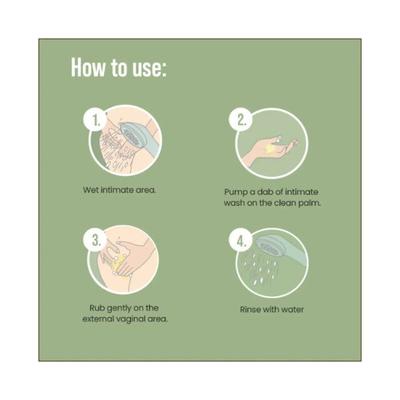 How to use:

1.

Wet intimate area.

2.

Pump a dab of intimate wash on the clean palm.

3.

Rub gently on the external vaginal area.

4.

Rinse with water