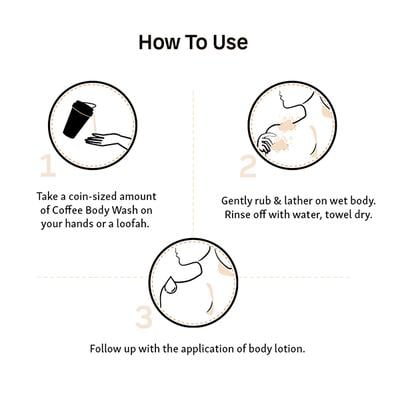 How To Use

1

Take a coin-sized amount of Coffee Body Wash on your hands or a loofah.

2

Gently rub & lather on wet body. Rinse off with water, towel dry.

3

Follow up with the application of body lotion.