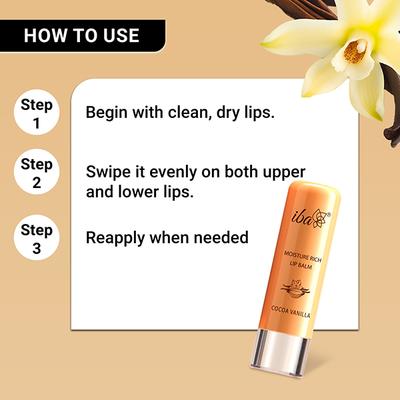 HOW TO USE

Step 1

Begin with clean, dry lips.

Step 2

Swipe it evenly on both upper and lower lips.

Step 3

Reapply when needed

iba®

MOISTURE RICH LIP BALM

COCOA VANILLA