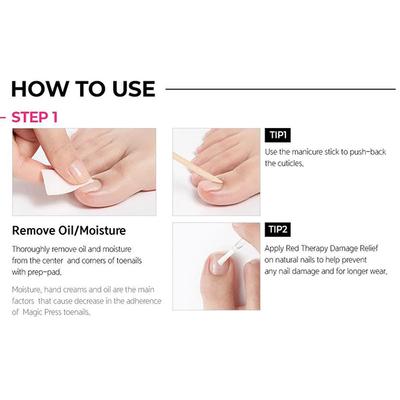 HOW TO USE

STEP 1

Remove Oil/Moisture

Thoroughly remove oil and moisture from the center and corners of toenails with prep-pad.

Moisture, hand creams and oil are the main factors that cause decrease in the adherence of Magic Press toenails.

TIP1

Use the manicure stick to push-back the cuticles.

TIP2

Apply Red Therapy Damage Relief on natural nails to help prevent any nail damage and for longer wear.