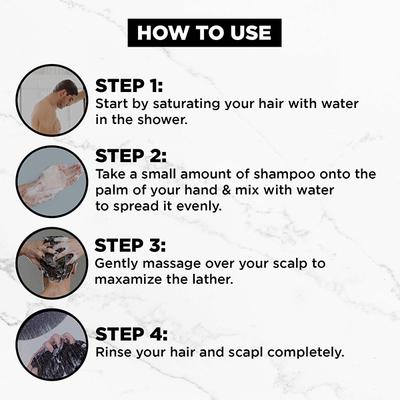 HOW TO USE

STEP 1:
Start by saturating your hair with water in the shower.

STEP 2:
Take a small amount of shampoo onto the palm of your hand & mix with water to spread it evenly.

STEP 3:
Gently massage over your scalp to maxamize the lather.

STEP 4:
Rinse your hair and scapl completely.