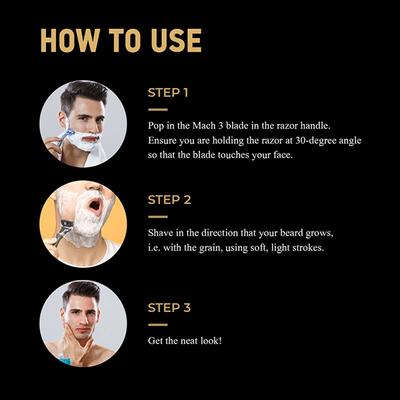 HOW TO USE

STEP 1

Pop in the Mach 3 blade in the razor handle. Ensure you are holding the razor at 30-degree angle so that the blade touches your face.

STEP 2

Shave in the direction that your beard grows, i.e. with the grain, using soft, light strokes.

STEP 3

Get the neat look!