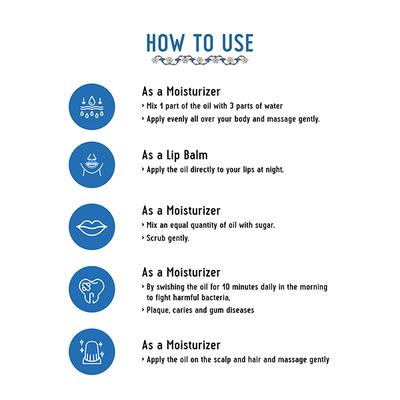 HOW TO USE

As a Moisturizer
› Mix 1 part of the oil with 3 parts of water
› Apply evenly all over your body and massage gently.

As a Lip Balm
› Apply the oil directly to your lips at night.

As a Moisturizer
› Mix an equal quantity of oil with sugar.
› Scrub gently.

As a Moisturizer
› By swishing the oil for 10 minutes daily in the morning to fight harmful bacteria,
› Plaque, caries and gum diseases

As a Moisturizer
› Apply the oil on the scalp and hair and massage gently