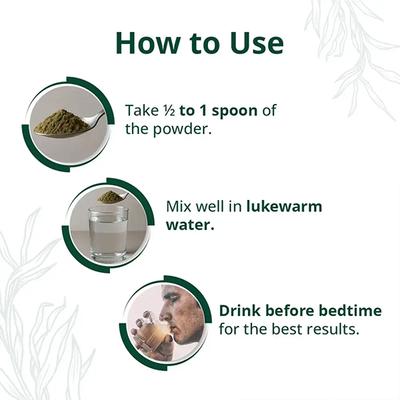 How to Use

Take ½ to 1 spoon of the powder.

Mix well in lukewarm water.

Drink before bedtime for the best results.