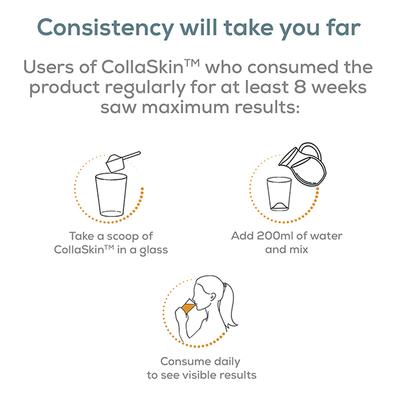 Consistency will take you far

Users of CollaSkin™ who consumed the product regularly for at least 8 weeks saw maximum results:

Take a scoop of CollaSkin™ in a glass

Add 200ml of water and mix

Consume daily to see visible results