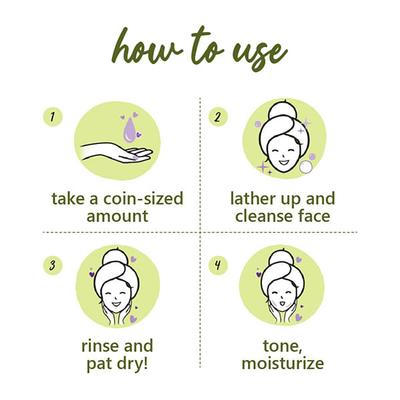 how to use

1

take a coin-sized amount

2

lather up and cleanse face

3

rinse and pat dry!

4

tone, moisturize