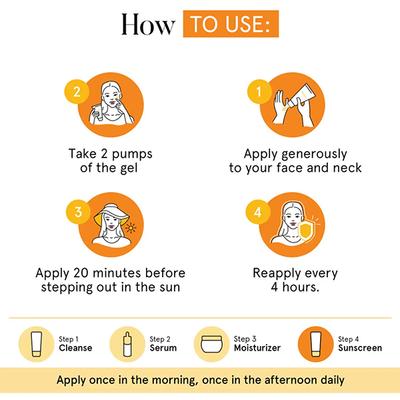 How TO USE:

2

Take 2 pumps of the gel

1

Apply generously to your face and neck

3

Apply 20 minutes before stepping out in the sun

4

Reapply every 4 hours.

Step 1
Cleanse

Step 2
Serum

Step 3
Moisturizer

Step 4
Sunscreen

Apply once in the morning, once in the afternoon daily