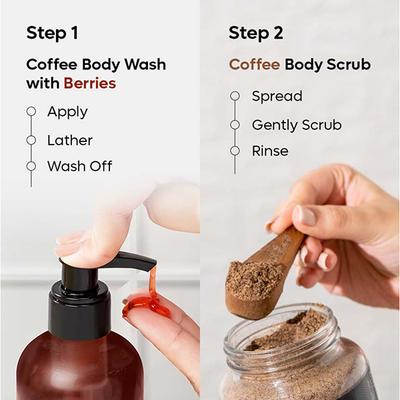 Step 1

Coffee Body Wash with Berries

Apply

Lather

Wash Off

Step 2

Coffee Body Scrub

Spread

Gently Scrub

Rinse