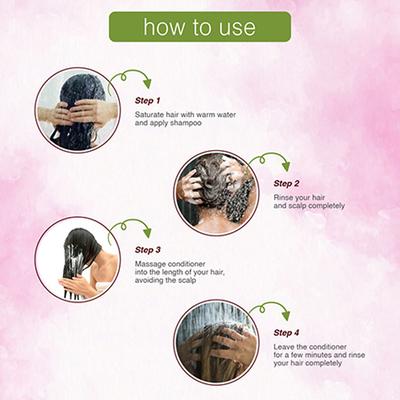 how to use

Step 1
Saturate hair with warm water and apply shampoo

Step 2
Rinse your hair and scalp completely

Step 3
Massage conditioner into the length of your hair, avoiding the scalp

Step 4
Leave the conditioner for a few minutes and rinse your hair completely