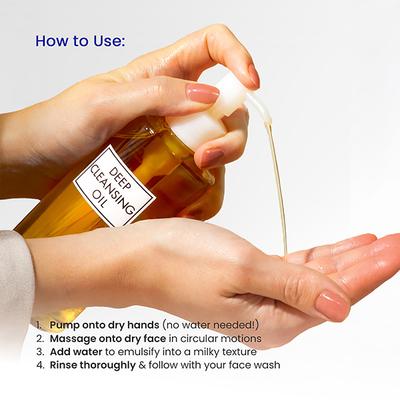 How to Use:

DEEP CLEANSING OIL

1. Pump onto dry hands (no water needed!)
2. Massage onto dry face in circular motions
3. Add water to emulsify into a milky texture
4. Rinse thoroughly & follow with your face wash