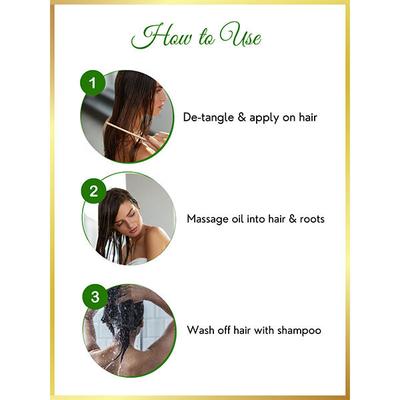 How to Use

1

De-tangle & apply on hair

2

Massage oil into hair & roots

3

Wash off hair with shampoo