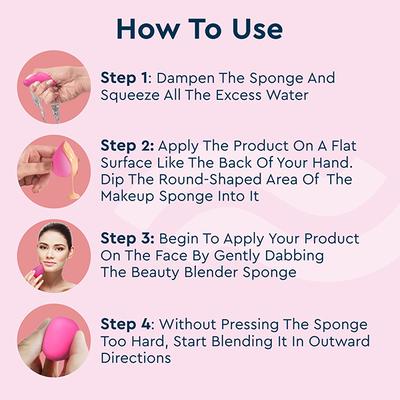 How To Use

Step 1: Dampen The Sponge And Squeeze All The Excess Water

Step 2: Apply The Product On A Flat Surface Like The Back Of Your Hand. Dip The Round-Shaped Area Of The Makeup Sponge Into It

Step 3: Begin To Apply Your Product On The Face By Gently Dabbing The Beauty Blender Sponge

Step 4: Without Pressing The Sponge Too Hard, Start Blending It In Outward Directions