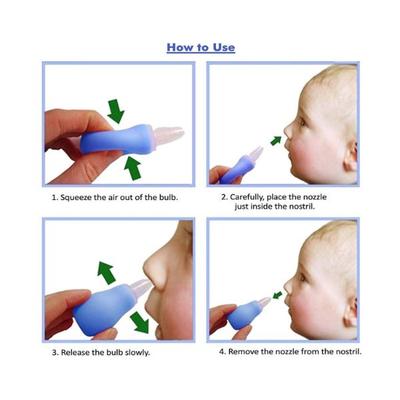 How to Use

1. Squeeze the air out of the bulb.

2. Carefully, place the nozzle just inside the nostril.

3. Release the bulb slowly.

4. Remove the nozzle from the nostril.