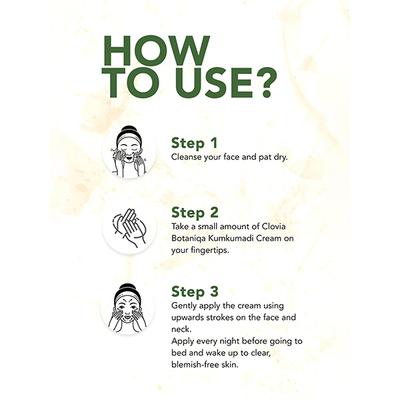 HOW TO USE?

Step 1
Cleanse your face and pat dry.

Step 2
Take a small amount of Clovia Botaniqa Kumkumadi Cream on your fingertips.

Step 3
Gently apply the cream using upwards strokes on the face and neck.
Apply every night before going to bed and wake up to clear, blemish-free skin.