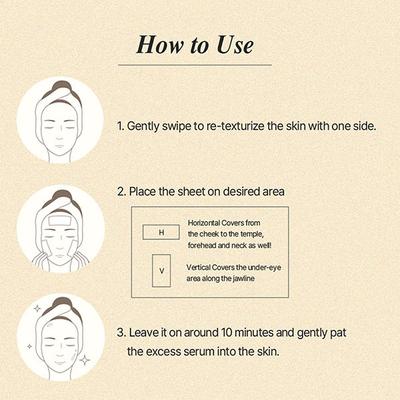 How to Use

1. Gently swipe to re-texturize the skin with one side.

2. Place the sheet on desired area

H

Horizontal Covers from the cheek to the temple, forehead and neck as well!

V

Vertical Covers the under-eye area along the jawline

3. Leave it on around 10 minutes and gently pat the excess serum into the skin.