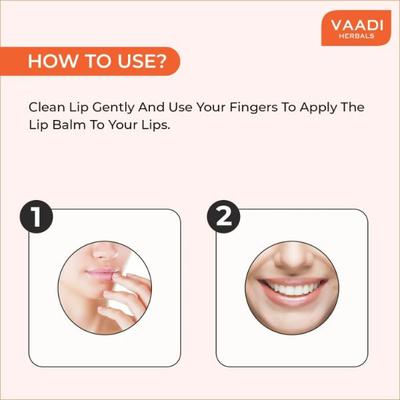 VAADI
HERBALS

HOW TO USE?

Clean Lip Gently And Use Your Fingers To Apply The Lip Balm To Your Lips.

1

2