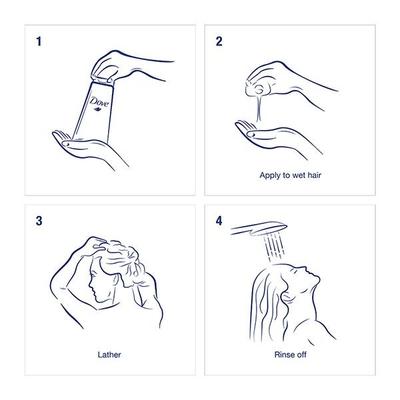 1

Dove

2

Apply to wet hair

3

Lather

4

Rinse off