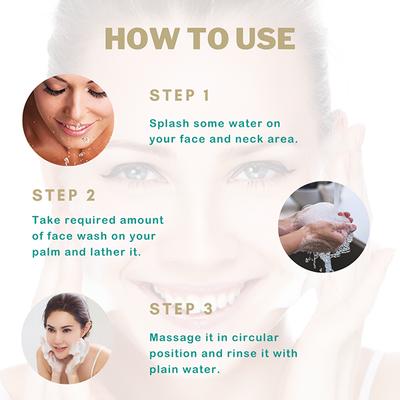 HOW TO USE

STEP 1

Splash some water on your face and neck area.

STEP 2

Take required amount of face wash on your palm and lather it.

STEP 3

Massage it in circular position and rinse it with plain water.