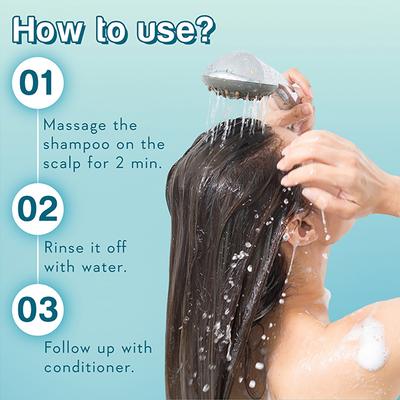 How to use?

01

Massage the shampoo on the scalp for 2 min.

02

Rinse it off with water.

03

Follow up with conditioner.