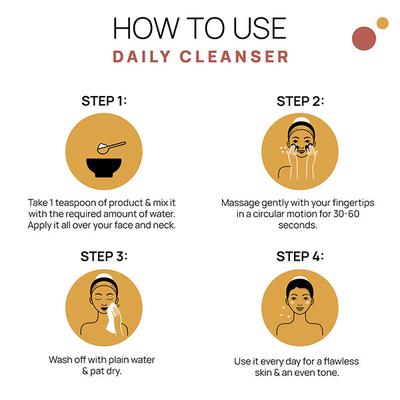 HOW TO USE
DAILY CLEANSER

STEP 1:

Take 1 teaspoon of product & mix it with the required amount of water. Apply it all over your face and neck.

STEP 2:

Massage gently with your fingertips in a circular motion for 30-60 seconds.

STEP 3:

Wash off with plain water & pat dry.

STEP 4:

Use it every day for a flawless skin & an even tone.