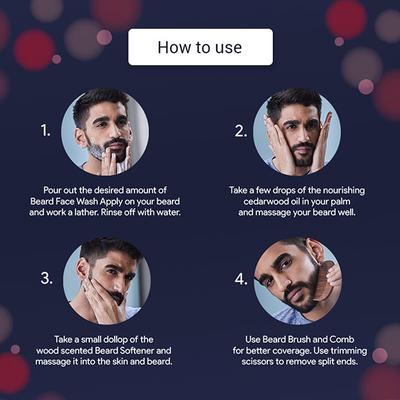 How to use

1.

Pour out the desired amount of Beard Face Wash Apply on your beard and work a lather. Rinse off with water.

2.

Take a few drops of the nourishing cedarwood oil in your palm and massage your beard well.

3.

Take a small dollop of the wood scented Beard Softener and massage it into the skin and beard.

4.

Use Beard Brush and Comb for better coverage. Use trimming scissors to remove split ends.