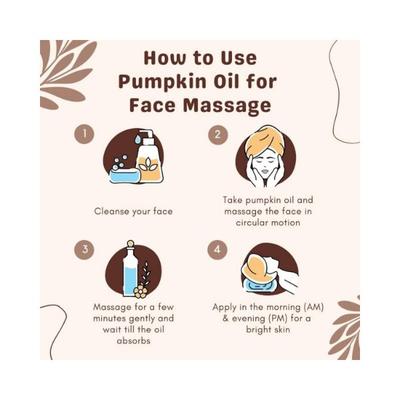 How to Use Pumpkin Oil for Face Massage

1

Cleanse your face

2

Take pumpkin oil and massage the face in circular motion

3

Massage for a few minutes gently and wait till the oil absorbs

4

Apply in the morning (AM) & evening (PM) for a bright skin