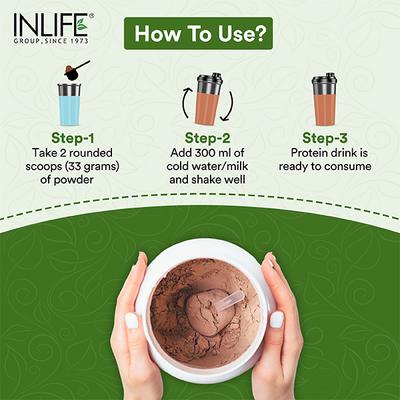 INLIFE®
GROUP, SINCE 1973

How To Use?

Step-1
Take 2 rounded scoops (33 grams) of powder

Step-2
Add 300 ml of cold water/milk and shake well

Step-3
Protein drink is ready to consume