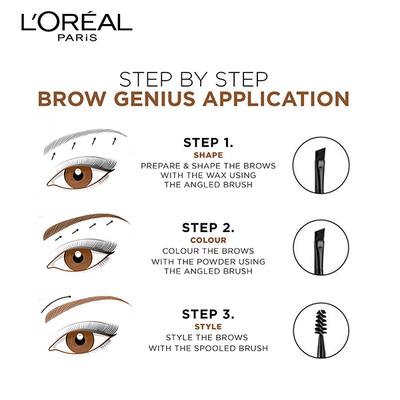 L'ORÉAL
PARIS

STEP BY STEP
BROW GENIUS APPLICATION

STEP 1.
SHAPE
PREPARE & SHAPE THE BROWS WITH THE WAX USING THE ANGLED BRUSH

STEP 2.
COLOUR
COLOUR THE BROWS WITH THE POWDER USING THE ANGLED BRUSH

STEP 3.
STYLE
STYLE THE BROWS WITH THE SPOOLED BRUSH