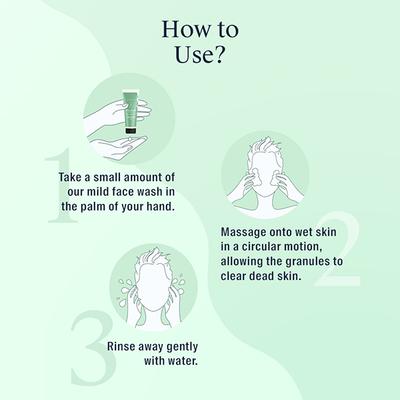 How to Use?

1

Take a small amount of our mild face wash in the palm of your hand.

2

Massage onto wet skin in a circular motion, allowing the granules to clear dead skin.

3

Rinse away gently with water.