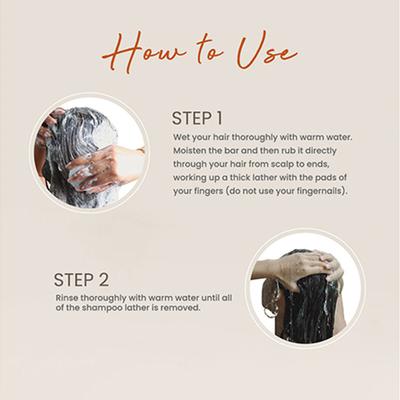 How to Use

STEP 1

Wet your hair thoroughly with warm water. Moisten the bar and then rub it directly through your hair from scalp to ends, working up a thick lather with the pads of your fingers (do not use your fingernails).

STEP 2

Rinse thoroughly with warm water until all of the shampoo lather is removed.