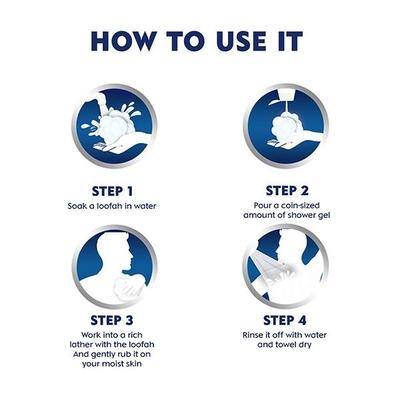 HOW TO USE IT

STEP 1
Soak a loofah in water

STEP 2
Pour a coin-sized amount of shower gel

STEP 3
Work into a rich lather with the loofah And gently rub it on your moist skin

STEP 4
Rinse it off with water and towel dry