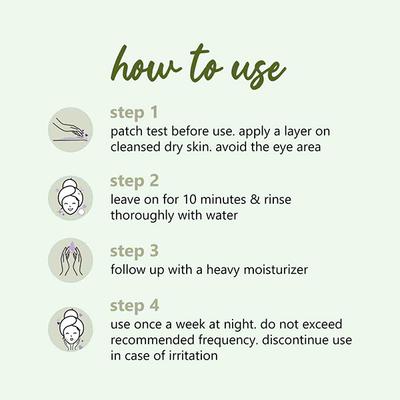 how to use

step 1
patch test before use. apply a layer on cleansed dry skin. avoid the eye area

step 2
leave on for 10 minutes & rinse thoroughly with water

step 3
follow up with a heavy moisturizer

step 4
use once a week at night. do not exceed recommended frequency. discontinue use in case of irritation