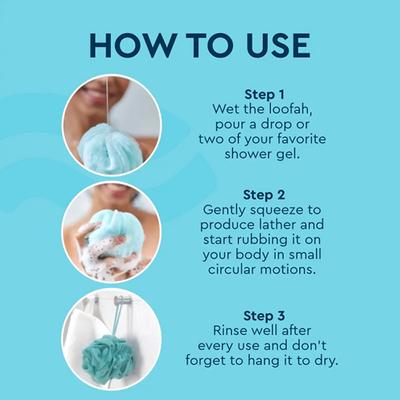 HOW TO USE

Step 1
Wet the loofah, pour a drop or two of your favorite shower gel.

Step 2
Gently squeeze to produce lather and start rubbing it on your body in small circular motions.

Step 3
Rinse well after every use and don't forget to hang it to dry.