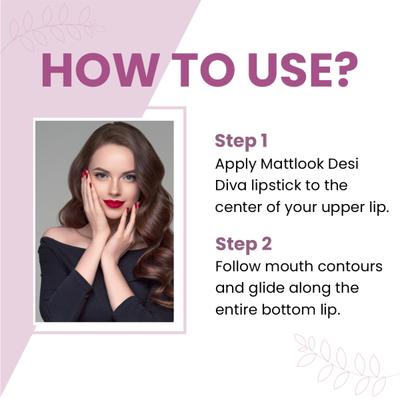 HOW TO USE?

Step 1
Apply Mattlook Desi Diva lipstick to the center of your upper lip.

Step 2
Follow mouth contours and glide along the entire bottom lip.