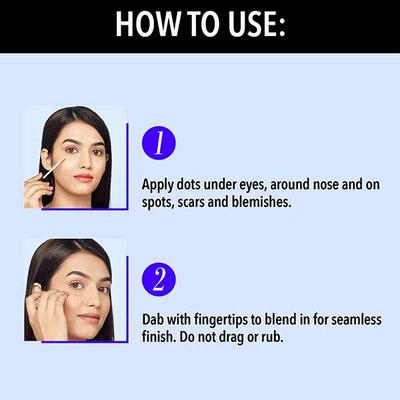 HOW TO USE:

1

Apply dots under eyes, around nose and on spots, scars and blemishes.

2

Dab with fingertips to blend in for seamless finish. Do not drag or rub.