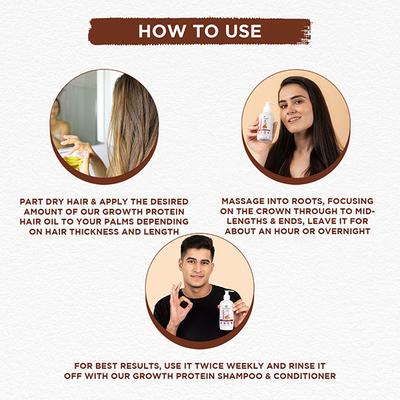 HOW TO USE

PART DRY HAIR & APPLY THE DESIRED AMOUNT OF OUR GROWTH PROTEIN HAIR OIL TO YOUR PALMS DEPENDING ON HAIR THICKNESS AND LENGTH

MASSAGE INTO ROOTS, FOCUSING ON THE CROWN THROUGH TO MID-LENGTHS & ENDS, LEAVE IT FOR ABOUT AN HOUR OR OVERNIGHT

FOR BEST RESULTS, USE IT TWICE WEEKLY AND RINSE IT OFF WITH OUR GROWTH PROTEIN SHAMPOO & CONDITIONER