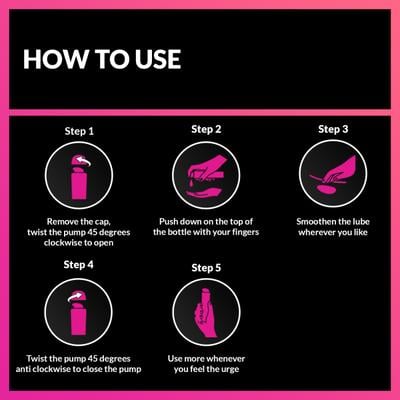 HOW TO USE

Step 1

Remove the cap, twist the pump 45 degrees clockwise to open

Step 2

Push down on the top of the bottle with your fingers

Step 3

Smoothen the lube wherever you like

Step 4

Twist the pump 45 degrees anti clockwise to close the pump

Step 5

Use more whenever you feel the urge